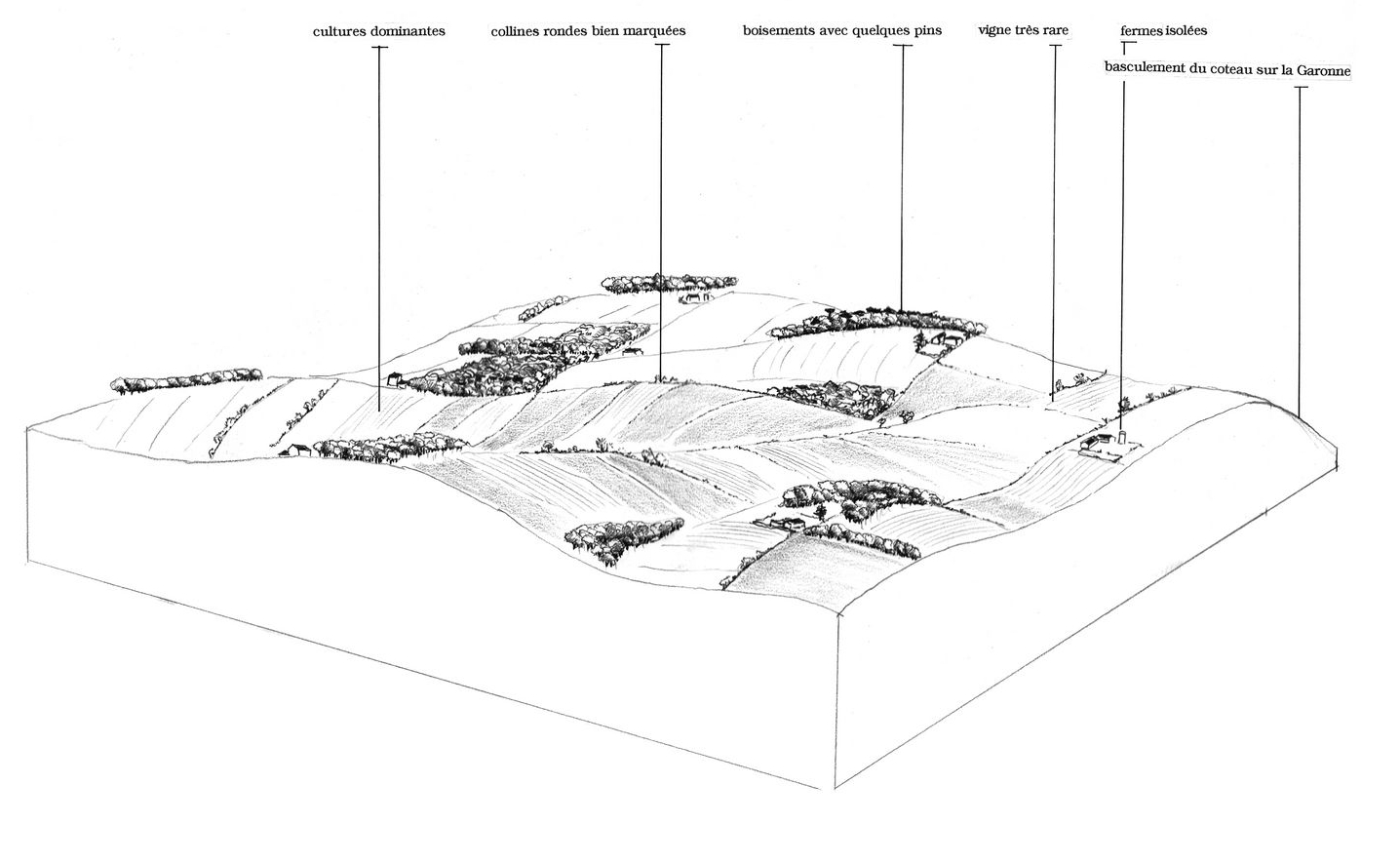 cultures dominantes

collines rondes bien marquées

boisements avec quelques pins

vigne très rare

fermes isolées

basculement du coteau sur la Garonne